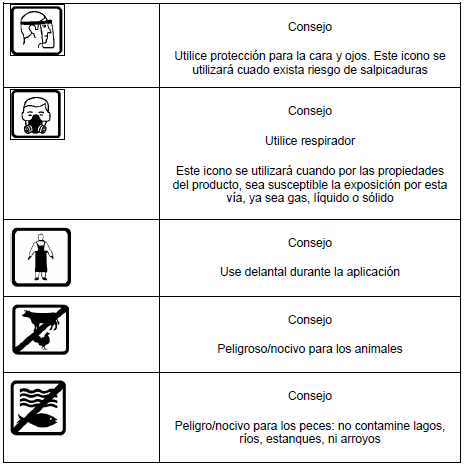 | | |
|---|---|
| | Consejo<br><br>Utilice protección para la cara y ojos. Este icono se utilizará cuado exista riesgo de salpicaduras |
| | Consejo<br><br>Utilice respirador<br><br>Este icono se utilizará cuando por las propiedades del producto, sea susceptible la exposición por esta vía, ya sea gas, líquido o sólido |
| | Consejo<br><br>Use delantal durante la aplicación |
| | Consejo<br><br>Peligroso/nocivo para los animales |
| | Consejo<br><br>Peligro/nocivo para los peces: no contamine lagos, ríos, estanques, ni arroyos |