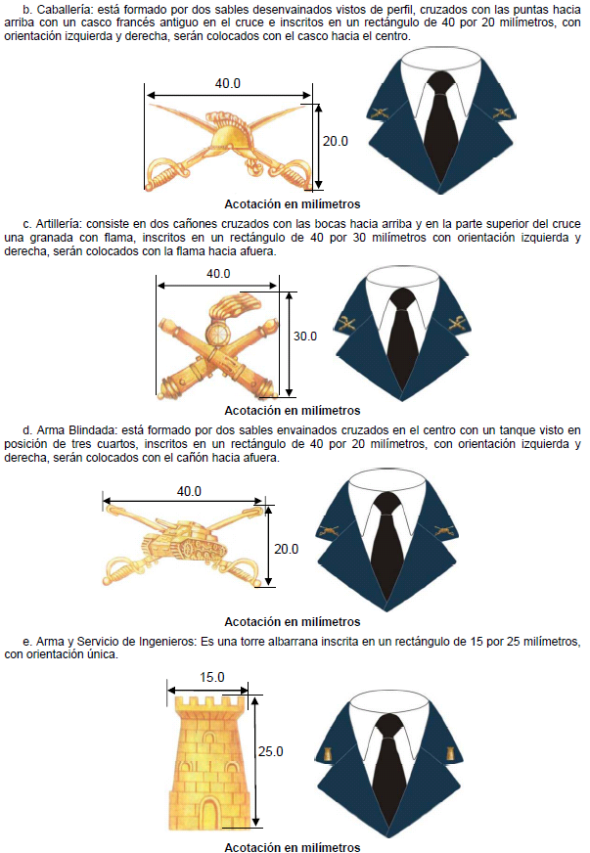 b. Caballería: está formado por dos sables desenvainados vistos de perfil, cruzados con las puntas hacia arriba con un casco francés antiguo en el cruce e inscritos en un rectángulo de 40 por 20 milímetros, con orientación izquierda y derecha, serán colocados con el casco hacia el centro.

40.0

20.0

Acotación en milímetros

c. Artillería: consiste en dos cañones cruzados con las bocas hacia arriba y en la parte superior del cruce una granada con flama, inscritos en un rectángulo de 40 por 30 milímetros con orientación izquierda y derecha, serán colocados con la flama hacia afuera.

40.0

30.0

Acotación en milímetros

d. Arma Blindada: está formado por dos sables envainados cruzados en el centro con un tanque visto en posición de tres cuartos, inscritos en un rectángulo de 40 por 20 milímetros, con orientación izquierda y derecha, serán colocados con el cañón hacia afuera.

40.0

20.0

Acotación en milímetros

e. Arma y Servicio de Ingenieros: Es una torre albarrana inscrita en un rectángulo de 15 por 25 milímetros, con orientación única.

15.0

25.0

Acotación en milímetros