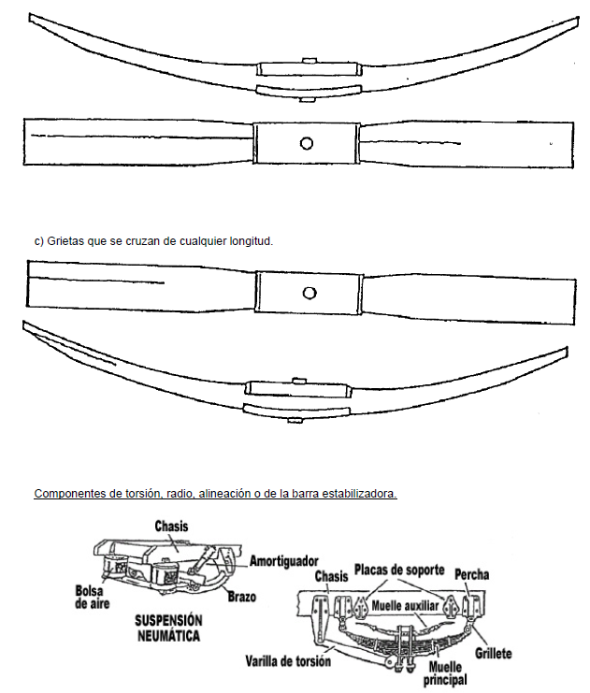 c) Grietas que se cruzan de cualquier longitud.

Componentes de torsión, radio, alineación o de la barra estabilizadora.

Chasis
Amortiguador
Bolsa de aire
Brazo
SUSPENSIÓN NEUMÁTICA

Chasis
Placas de soporte
Percha
Muelle auxiliar
Grillete
Varilla de torsión
Muelle principal