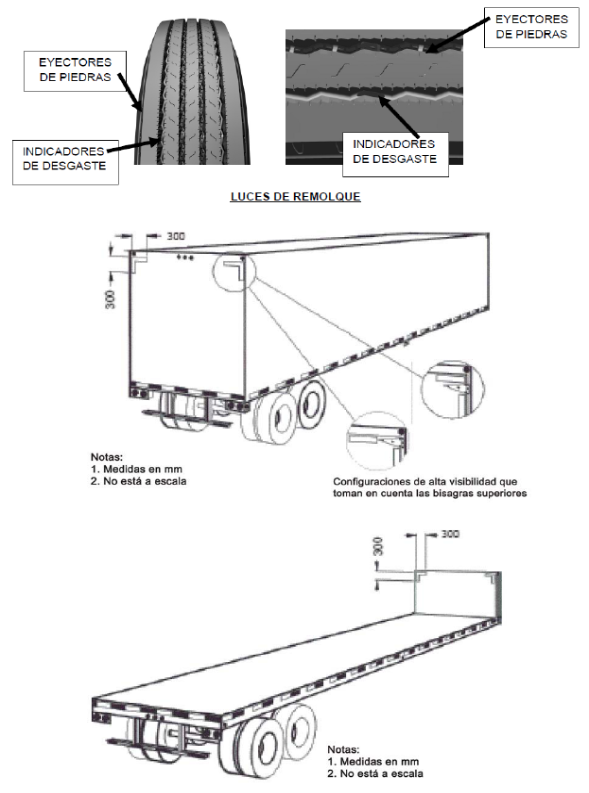 EYECTORES DE PIEDRAS

INDICADORES DE DESGASTE

EYECTORES DE PIEDRAS

INDICADORES DE DESGASTE

LUCES DE REMOLQUE

300

300

Notas:
1. Medidas en mm
2. No está a escala

Configuraciones de alta visibilidad que toman en cuenta las bisagras superiores

300

300

Notas:
1. Medidas en mm
2. No está a escala