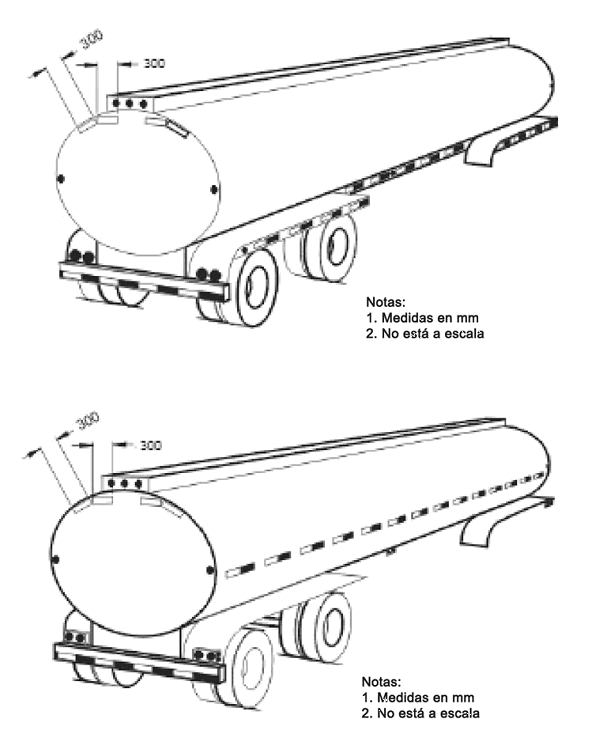 300

300

Notas:
1. Medidas en mm
2. No está a escala

300

300

Notas:
1. Medidas en mm
2. No está a escala