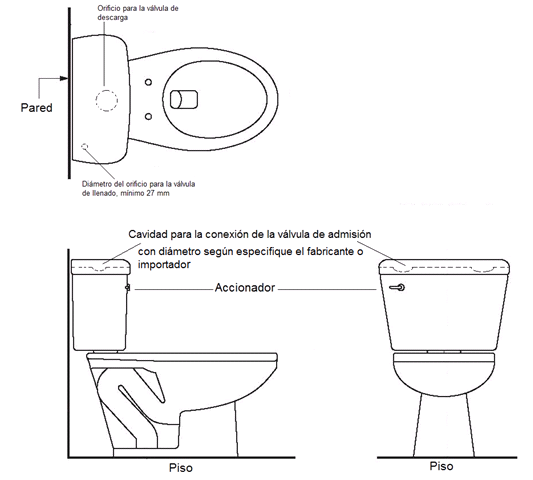 Orificio para la válvula de descarga

Pared

Diámetro del orificio para la válvula de llenado, mínimo 27 mm

Cavidad para la conexión de la válvula de admisión con diámetro según especifique el fabricante o importador

Accionador

Piso

Piso