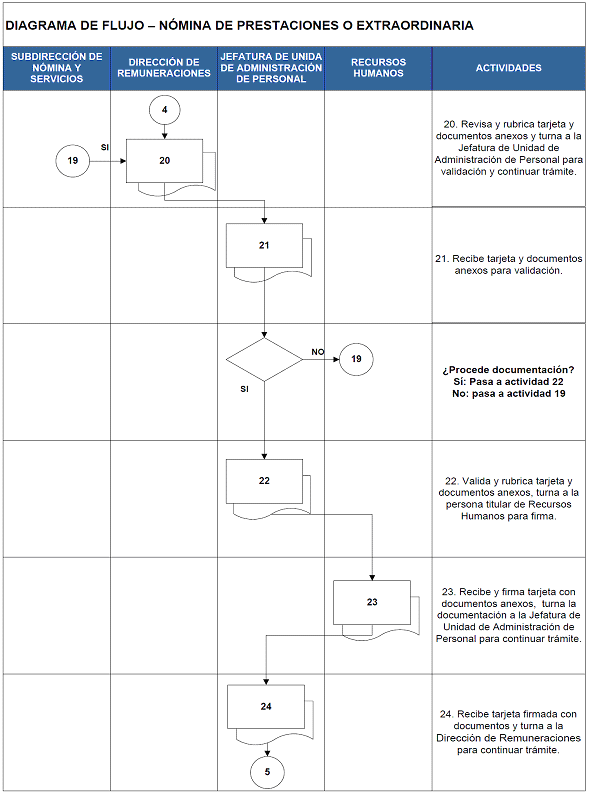 DIAGRAMA DE FLUJO – NÓMINA DE PRESTACIONES O EXTRAORDINARIA

| SUBDIRECCIÓN DE NÓMINA Y SERVICIOS | DIRECCIÓN DE REMUNERACIONES | JEFATURA DE UNIDA DE ADMINISTRACIÓN DE PERSONAL | RECURSOS HUMANOS | ACTIVIDADES |
|---|---|---|---|---|
| 19 SI | 4 20 | | | 20. Revisa y rubrica tarjeta y documentos anexos y turna a la Jefatura de Unidad de Administración de Personal para validación y continuar trámite. |
| | | 21 | | 21. Recibe tarjeta y documentos anexos para validación. |
| | | NO SI | 19 | ¿Procede documentación? Sí: Pasa a actividad 22 No: pasa a actividad 19 |
| | | 22 | | 22. Valida y rubrica tarjeta y documentos anexos, turna a la persona titular de Recursos Humanos para firma. |
| | | | 23 | 23. Recibe y firma tarjeta con documentos anexos, turna la documentación a la Jefatura de Unidad de Administración de Personal para continuar trámite. |
| | | 24 5 | | 24. Recibe tarjeta firmada con documentos y turna a la Dirección de Remuneraciones para continuar trámite. |