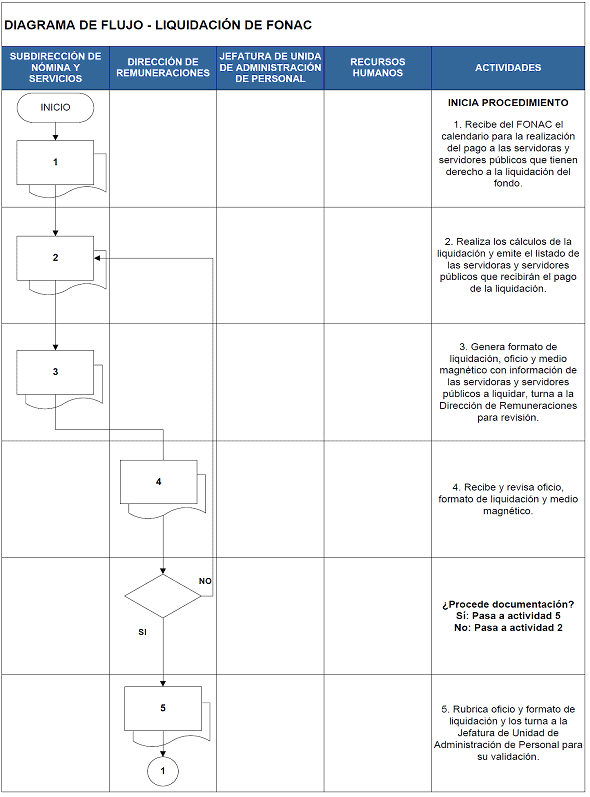 DIAGRAMA DE FLUJO - LIQUIDACIÓN DE FONAC

| SUBDIRECCIÓN DE NÓMINA Y SERVICIOS | DIRECCIÓN DE REMUNERACIONES | JEFATURA DE UNIDA DE ADMINISTRACIÓN DE PERSONAL | RECURSOS HUMANOS | ACTIVIDADES |
|---|---|---|---|---|
| INICIO 1 | | | | INICIA PROCEDIMIENTO 1. Recibe del FONAC el calendario para la realización del pago a las servidoras y servidores públicos que tienen derecho a la liquidación del fondo. |
| 2 | | | | 2. Realiza los cálculos de la liquidación y emite el listado de las servidoras y servidores públicos que recibirán el pago de la liquidación. |
| 3 | | | | 3. Genera formato de liquidación, oficio y medio magnético con información de las servidoras y servidores públicos a liquidar, turna a la Dirección de Remuneraciones para revisión. |
| | 4 | | | 4. Recibe y revisa oficio, formato de liquidación y medio magnético. |
| | NO SI | | | ¿Procede documentación? Sí: Pasa a actividad 5 No: Pasa a actividad 2 |
| | 5 1 | | | 5. Rubrica oficio y formato de liquidación y los turna a la Jefatura de Unidad de Administración de Personal para su validación. |