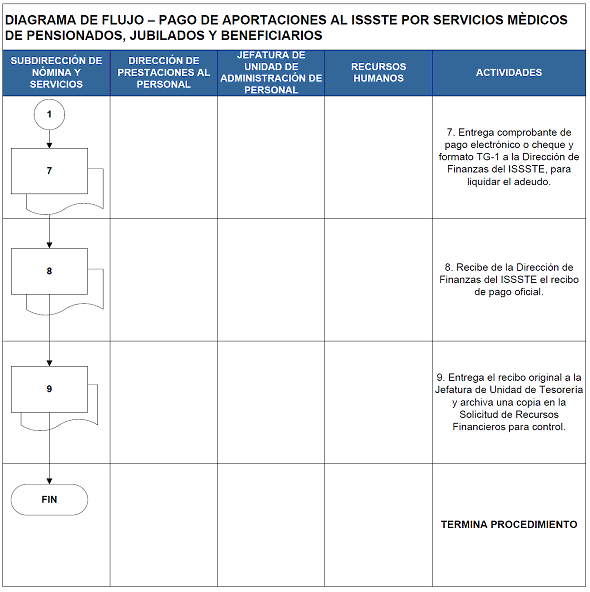 DIAGRAMA DE FLUJO – PAGO DE APORTACIONES AL ISSSTE POR SERVICIOS MÈDICOS DE PENSIONADOS, JUBILADOS Y BENEFICIARIOS

| SUBDIRECCIÓN DE NÓMINA Y SERVICIOS | DIRECCIÓN DE PRESTACIONES AL PERSONAL | JEFATURA DE UNIDAD DE ADMINISTRACIÓN DE PERSONAL | RECURSOS HUMANOS | ACTIVIDADES |
|---|---|---|---|---|
| 1 7 | | | | 7. Entrega comprobante de pago electrónico o cheque y formato TG-1 a la Dirección de Finanzas del ISSSTE, para liquidar el adeudo. |
| 8 | | | | 8. Recibe de la Dirección de Finanzas del ISSSTE el recibo de pago oficial. |
| 9 | | | | 9. Entrega el recibo original a la Jefatura de Unidad de Tesorería y archiva una copia en la Solicitud de Recursos Financieros para control. |
| FIN | | | | TERMINA PROCEDIMIENTO |