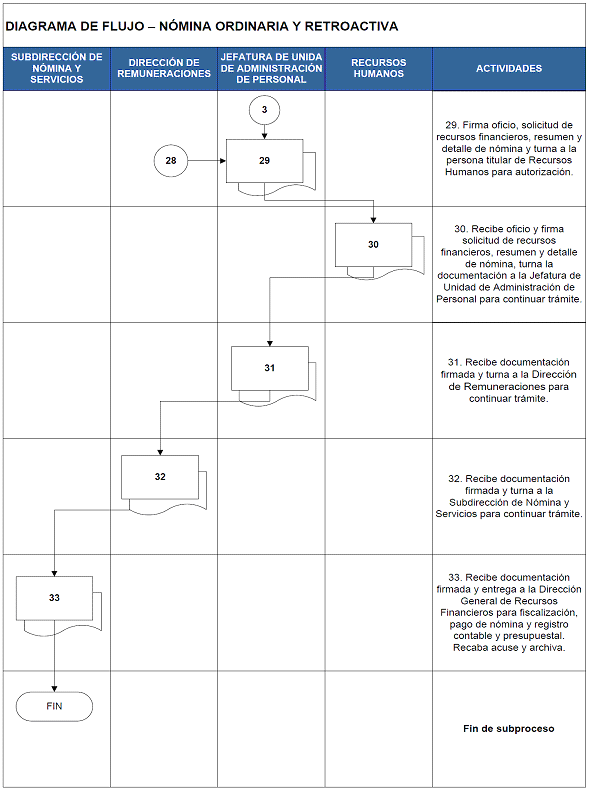 DIAGRAMA DE FLUJO – NÓMINA ORDINARIA Y RETROACTIVA

| SUBDIRECCIÓN DE NÓMINA Y SERVICIOS | DIRECCIÓN DE REMUNERACIONES | JEFATURA DE UNIDA DE ADMINISTRACIÓN DE PERSONAL | RECURSOS HUMANOS | ACTIVIDADES |
|---|---|---|---|---|
| | 28 | 3 29 | | 29. Firma oficio, solicitud de recursos financieros, resumen y detalle de nómina y turna a la persona titular de Recursos Humanos para autorización. |
| | | | 30 | 30. Recibe oficio y firma solicitud de recursos financieros, resumen y detalle de nómina, turna la documentación a la Jefatura de Unidad de Administración de Personal para continuar trámite. |
| | | 31 | | 31. Recibe documentación firmada y turna a la Dirección de Remuneraciones para continuar trámite. |
| | 32 | | | 32. Recibe documentación firmada y turna a la Subdirección de Nómina y Servicios para continuar trámite. |
| 33 | | | | 33. Recibe documentación firmada y entrega a la Dirección General de Recursos Financieros para fiscalización, pago de nómina y registro contable y presupuestal. Recaba acuse y archiva. |
| FIN | | | | Fin de subproceso |