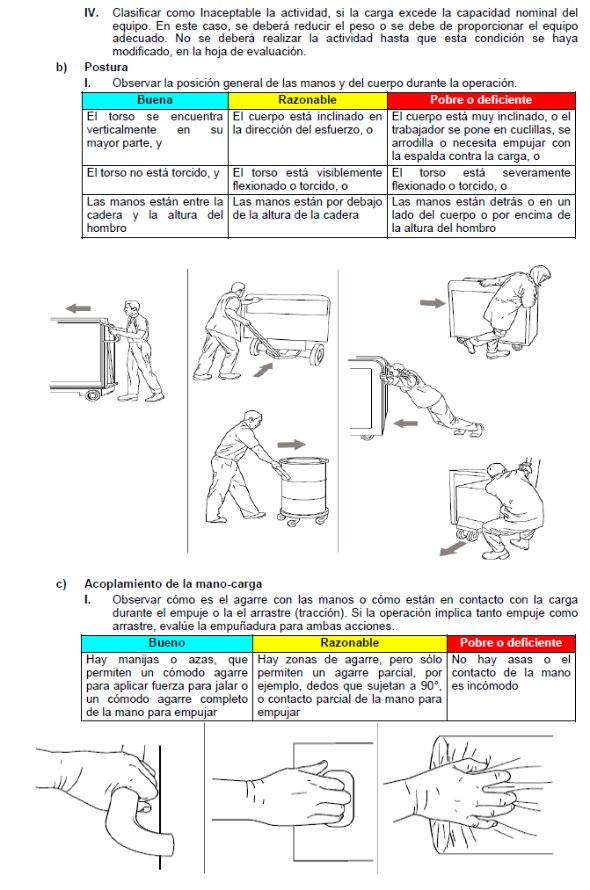 IV. Clasificar como Inaceptable la actividad, si la carga excede la capacidad nominal del equipo. En este caso, se deberá reducir el peso o se debe de proporcionar el equipo adecuado. No se deberá realizar la actividad hasta que esta condición se haya modificado, en la hoja de evaluación.

b) Postura

I. Observar la posición general de las manos y del cuerpo durante la operación.

| Buena | Razonable | Pobre o deficiente |
|---|---|---|
| El torso se encuentra verticalmente en su mayor parte, y | El cuerpo está inclinado en la dirección del esfuerzo, o | El cuerpo está muy inclinado, o el trabajador se pone en cuclillas, se arrodilla o necesita empujar con la espalda contra la carga, o |
| El torso no está torcido, y | El torso está visiblemente flexionado o torcido, o | El torso está severamente flexionado o torcido, o |
| Las manos están entre la cadera y la altura del hombro | Las manos están por debajo de la altura de la cadera | Las manos están detrás o en un lado del cuerpo o por encima de la altura del hombro |

c) Acoplamiento de la mano-carga

I. Observar cómo es el agarre con las manos o cómo están en contacto con la carga durante el empuje o la el arrastre (tracción). Si la operación implica tanto empuje como arrastre, evalúe la empuñadura para ambas acciones.

| Bueno | Razonable | Pobre o deficiente |
|---|---|---|
| Hay manijas o azas, que permiten un cómodo agarre para aplicar fuerza para jalar o un cómodo agarre completo de la mano para empujar | Hay zonas de agarre, pero sólo permiten un agarre parcial, por ejemplo, dedos que sujetan a 90°, o contacto parcial de la mano para empujar | No hay asas o el contacto de la mano es incómodo |