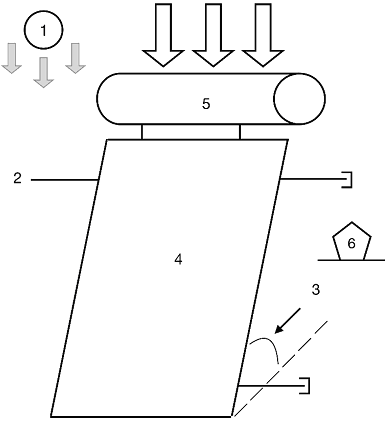 1
5
2
6
4
3