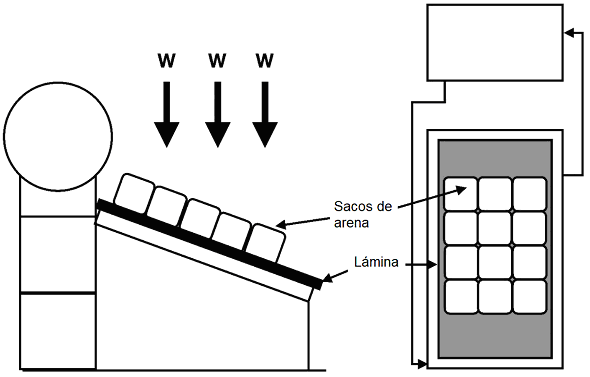 W W W

Sacos de arena

Lámina