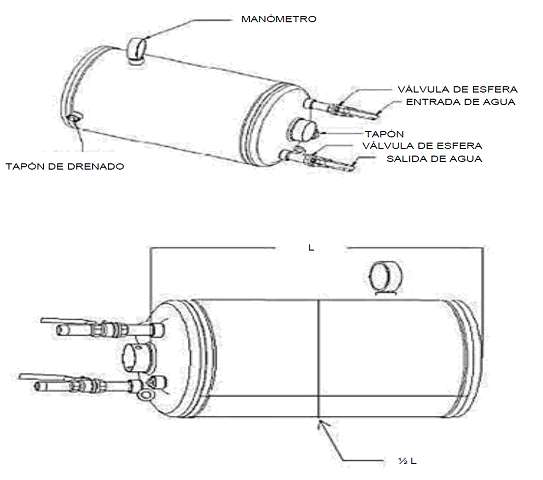 MANÓMETRO
VÁLVULA DE ESFERA
ENTRADA DE AGUA
TAPÓN
VÁLVULA DE ESFERA
SALIDA DE AGUA
TAPÓN DE DRENADO

L

½ L