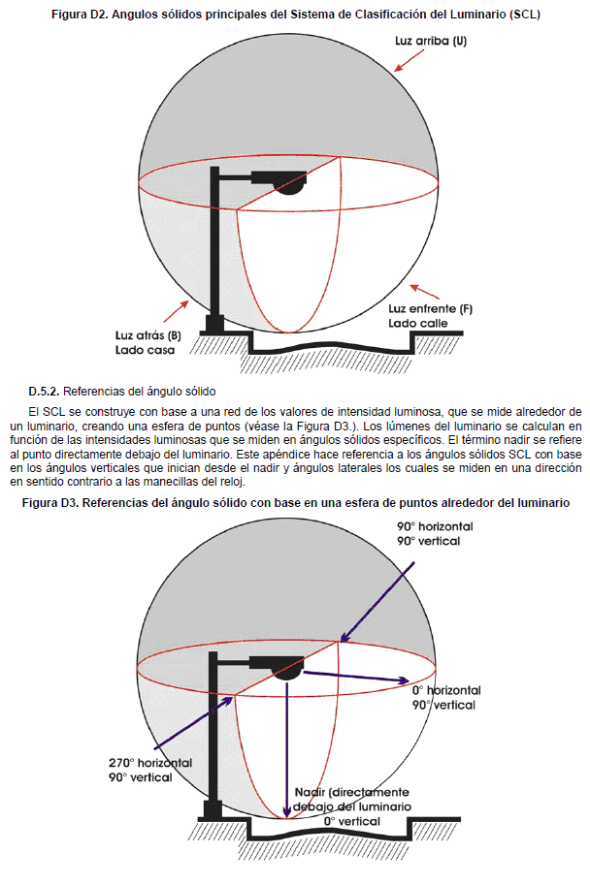 Figura D2. Angulos sólidos principales del Sistema de Clasificación del Luminario (SCL)

Luz arriba (U)

Luz atrás (B)
Lado casa

Luz enfrente (F)
Lado calle

D.5.2. Referencias del ángulo sólido

El SCL se construye con base a una red de los valores de intensidad luminosa, que se mide alrededor de un luminario, creando una esfera de puntos (véase la Figura D3.). Los lúmenes del luminario se calculan en función de las intensidades luminosas que se miden en ángulos sólidos específicos. El término nadir se refiere al punto directamente debajo del luminario. Este apéndice hace referencia a los ángulos sólidos SCL con base en los ángulos verticales que inician desde el nadir y ángulos laterales los cuales se miden en una dirección en sentido contrario a las manecillas del reloj.

Figura D3. Referencias del ángulo sólido con base en una esfera de puntos alrededor del luminario

90° horizontal
90° vertical

0° horizontal
90° vertical

270° horizontal
90° vertical

Nadir (directamente debajo del luminario
0° vertical