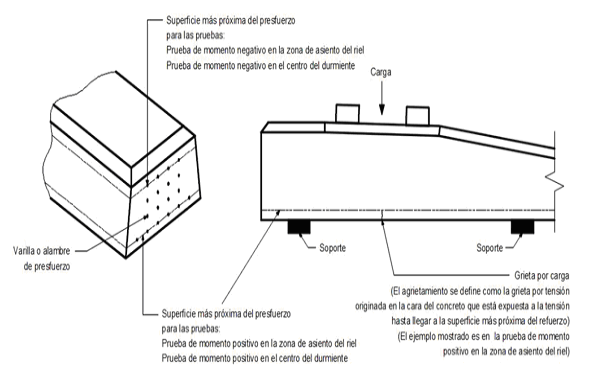 Superficie más próxima del presfuerzo para las pruebas:
Prueba de momento negativo en la zona de asiento del riel
Prueba de momento negativo en el centro del durmiente

Carga

Varilla o alambre de presfuerzo

Soporte

Soporte

Grieta por carga
(El agrietamiento se define como la grieta por tensión originada en la cara del concreto que está expuesta a la tensión hasta llegar a la superficie más próxima del refuerzo)
(El ejemplo mostrado es en la prueba de momento positivo en la zona de asiento del riel)

Superficie más próxima del presfuerzo para las pruebas:
Prueba de momento positivo en la zona de asiento del riel
Prueba de momento positivo en el centro del durmiente