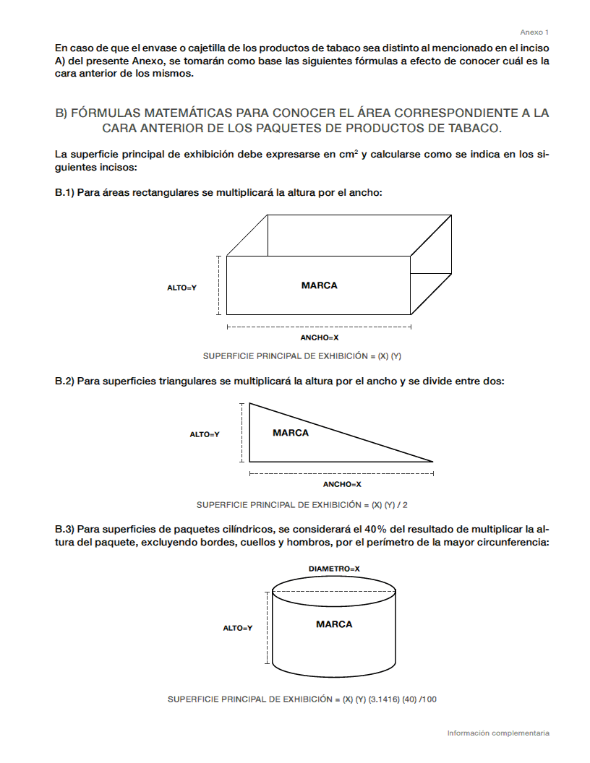 Anexo 1

En caso de que el envase o cajetilla de los productos de tabaco sea distinto al mencionado en el inciso A) del presente Anexo, se tomarán como base las siguientes fórmulas a efecto de conocer cuál es la cara anterior de los mismos.

B) FÓRMULAS MATEMÁTICAS PARA CONOCER EL ÁREA CORRESPONDIENTE A LA CARA ANTERIOR DE LOS PAQUETES DE PRODUCTOS DE TABACO.

La superficie principal de exhibición debe expresarse en $cm^2$ y calcularse como se indica en los siguientes incisos:

B.1) Para áreas rectangulares se multiplicará la altura por el ancho:

ALTO=Y

MARCA

ANCHO=X

SUPERFICIE PRINCIPAL DE EXHIBICIÓN = (X) (Y)

B.2) Para superficies triangulares se multiplicará la altura por el ancho y se divide entre dos:

ALTO=Y

MARCA

ANCHO=X

SUPERFICIE PRINCIPAL DE EXHIBICIÓN = (X) (Y) / 2

B.3) Para superficies de paquetes cilíndricos, se considerará el 40% del resultado de multiplicar la altura del paquete, excluyendo bordes, cuellos y hombros, por el perímetro de la mayor circunferencia:

DIAMETRO=X

ALTO=Y

MARCA

SUPERFICIE PRINCIPAL DE EXHIBICIÓN = (X) (Y) (3.1416) (40) /100

Información complementaria