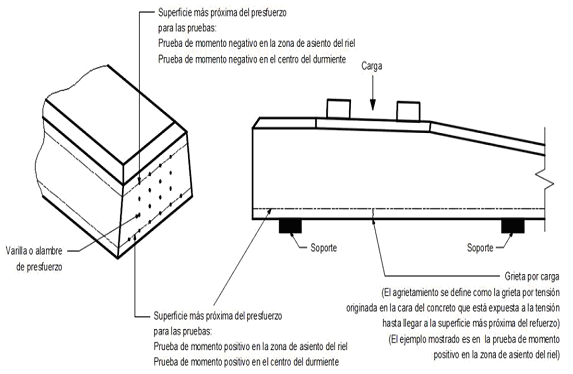 Superficie más próxima del presfuerzo
para las pruebas:
Prueba de momento negativo en la zona de asiento del riel
Prueba de momento negativo en el centro del durmiente

Carga

Varilla o alambre de presfuerzo

Soporte

Soporte

Grieta por carga
(El agrietamiento se define como la grieta por tensión originada en la cara del concreto que está expuesta a la tensión hasta llegar a la superficie más próxima del refuerzo)
(El ejemplo mostrado es en la prueba de momento positivo en la zona de asiento del riel)

Superficie más próxima del presfuerzo
para las pruebas:
Prueba de momento positivo en la zona de asiento del riel
Prueba de momento positivo en el centro del durmiente