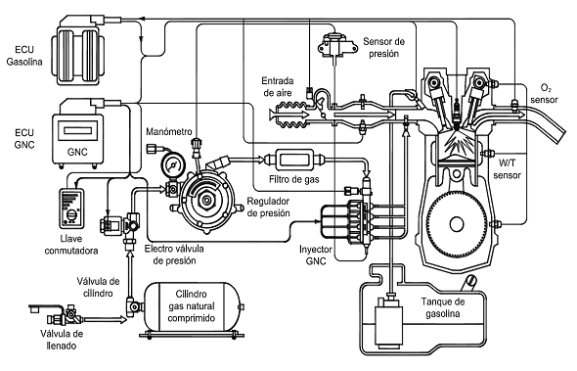 ECU
Gasolina

Sensor de presión

Entrada de aire

$O_2$ sensor

ECU
GNC

GNC

Manómetro

Filtro de gas

W/T sensor

Regulador de presión

Llave conmutadora

Electro válvula de presión

Inyector GNC

Válvula de cilindro

Cilindro gas natural comprimido

Tanque de gasolina

Válvula de llenado