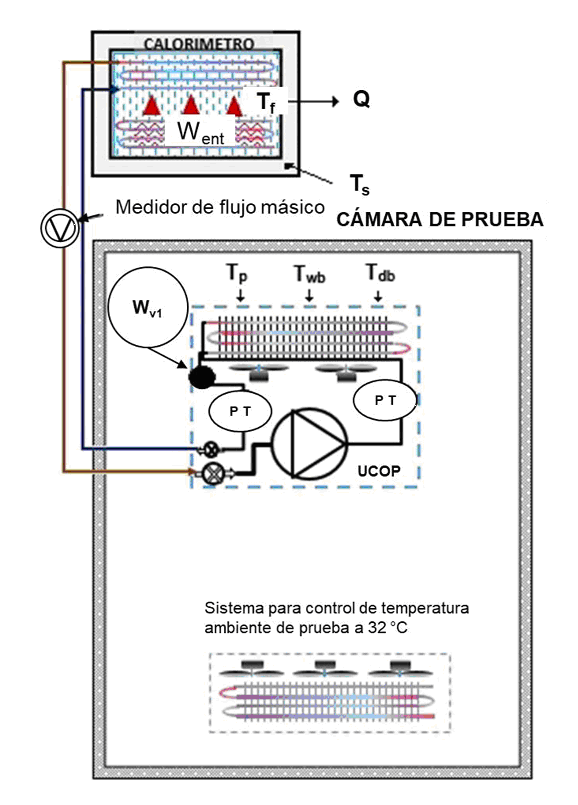 CALORIMETRO

$T_f$

Q

$W_{ent}$

$T_s$

Medidor de flujo másico

CÁMARA DE PRUEBA

$T_p$

$T_{wb}$

$T_{db}$

$W_{v1}$

P T

P T

UCOP

Sistema para control de temperatura ambiente de prueba a 32 °C