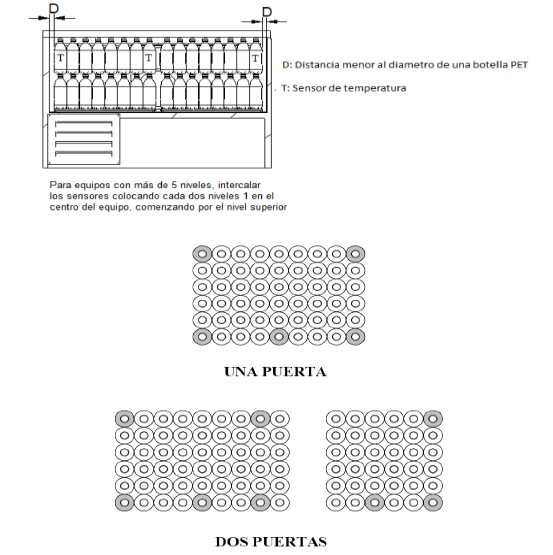 D

D

T

T

T

D: Distancia menor al diametro de una botella PET

T: Sensor de temperatura

Para equipos con más de 5 niveles, intercalar los sensores colocando cada dos niveles 1 en el centro del equipo, comenzando por el nivel superior

UNA PUERTA

DOS PUERTAS