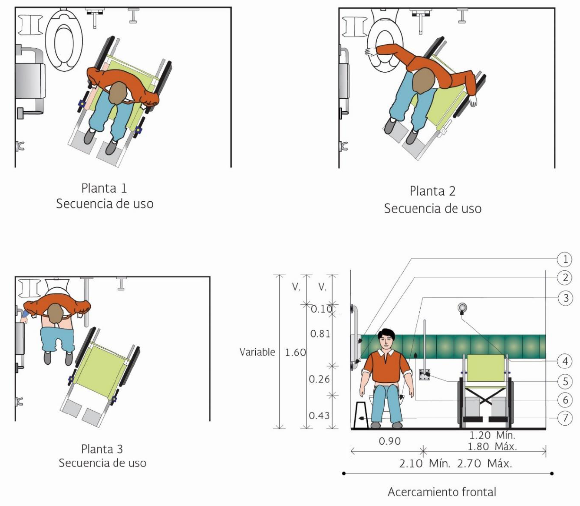 Planta 1
Secuencia de uso

Planta 2
Secuencia de uso

Planta 3
Secuencia de uso

V.
V.
0.10
0.81
Variable
1.60
0.26
0.43
1
2
3
4
5
6
7
0.90
1.20 Mín.
1.80 Máx.
2.10 Mín. 2.70 Máx.

Acercamiento frontal