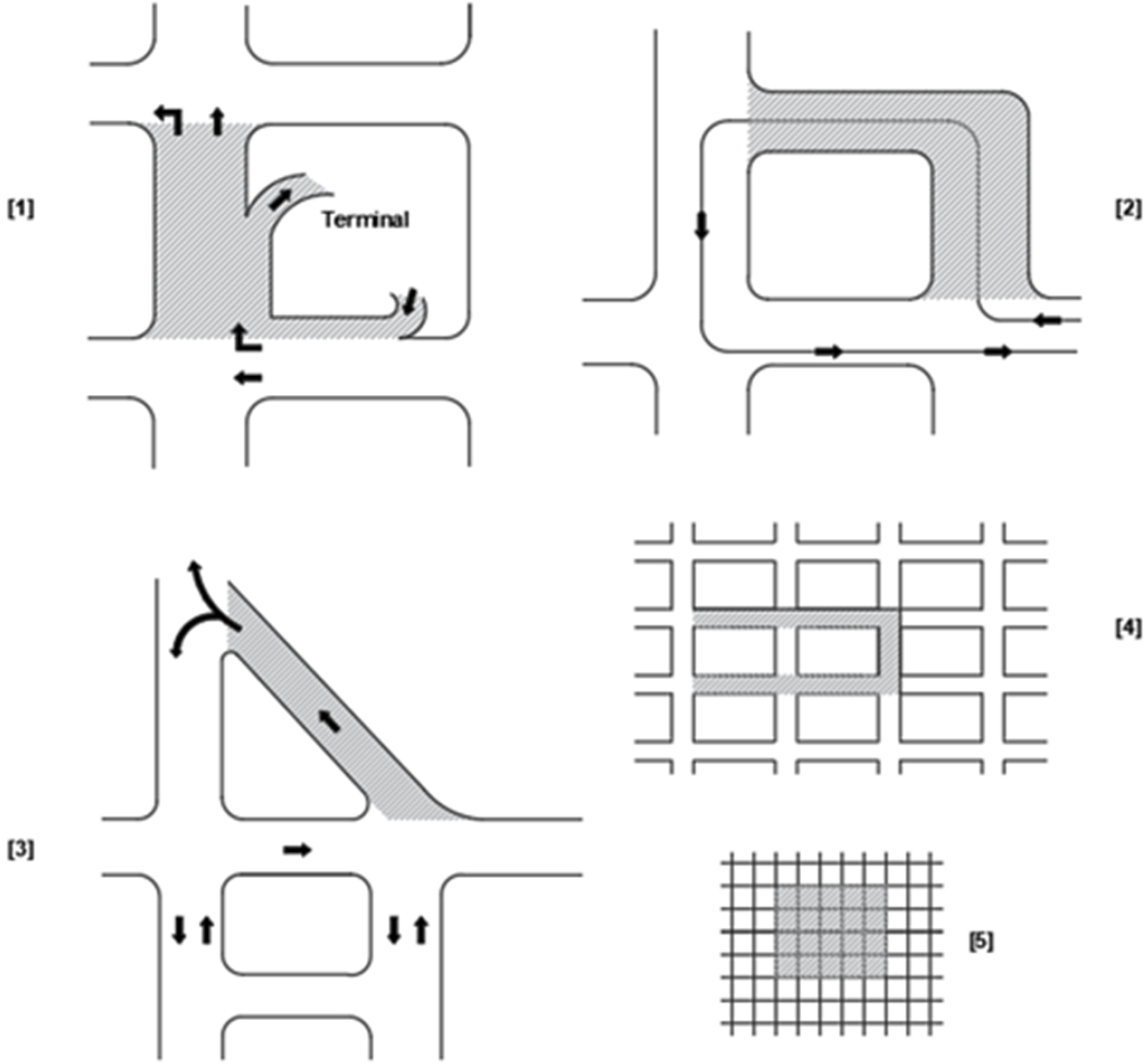 [1]

Terminal

[2]

[3]

[4]

[5]