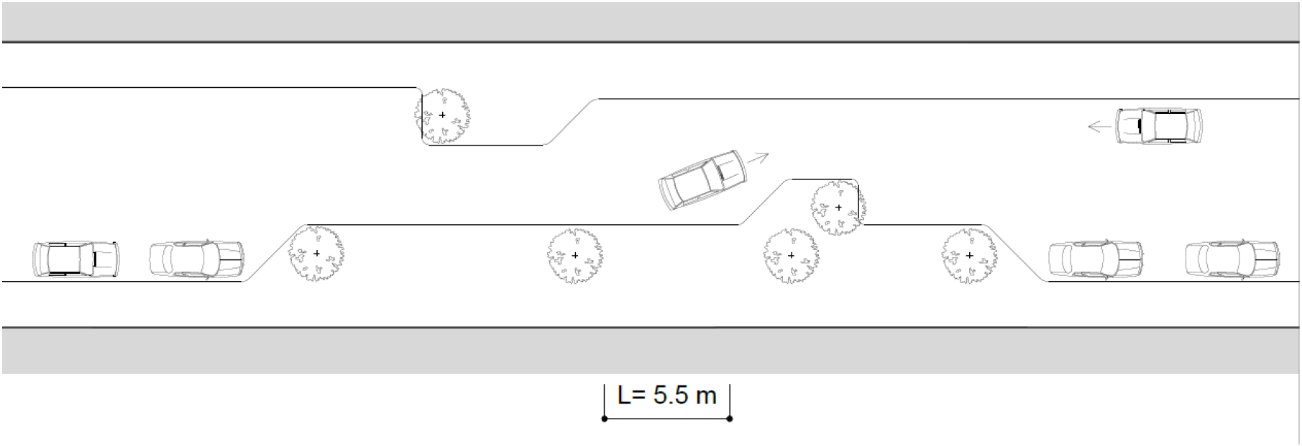 L= 5.5 m