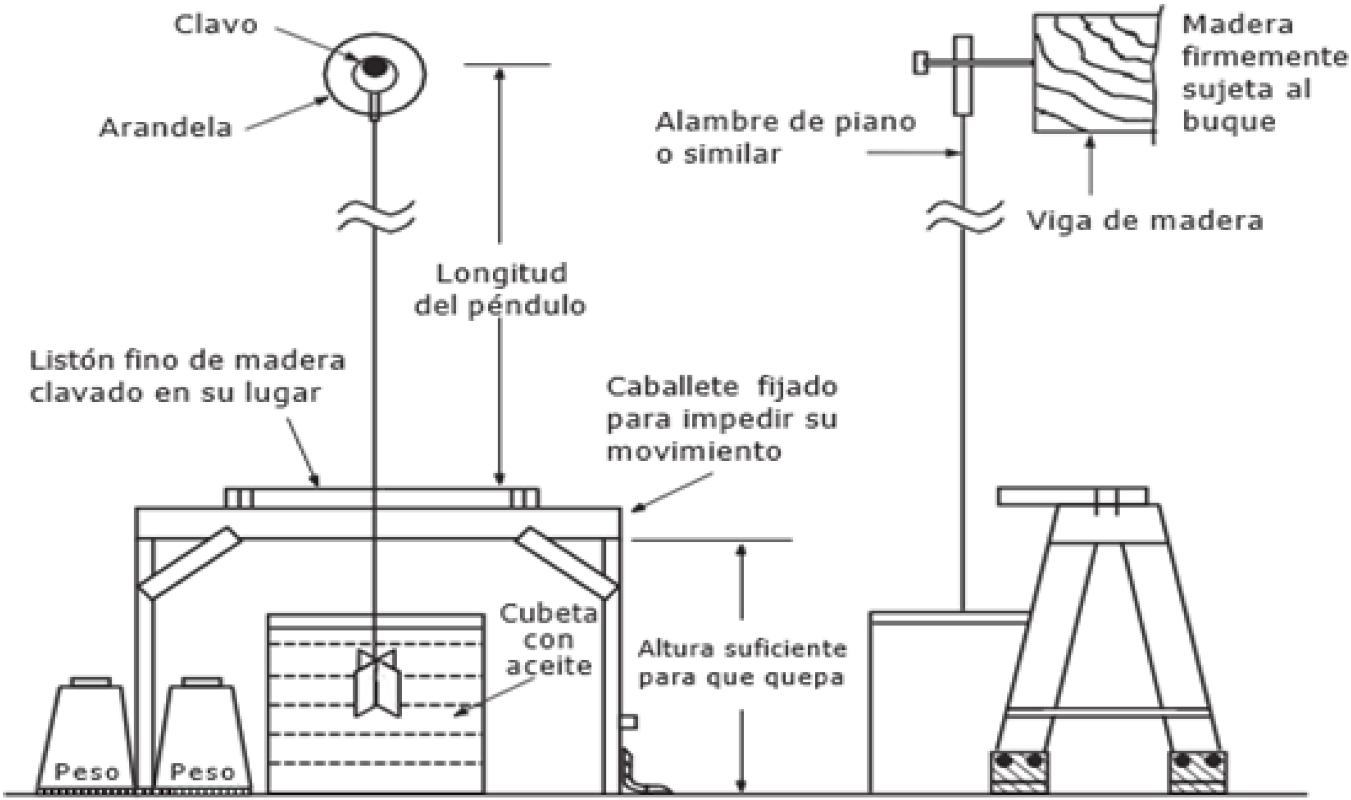 Clavo

Arandela

Longitud del péndulo

Listón fino de madera clavado en su lugar

Caballete fijado para impedir su movimiento

Cubeta con aceite

Altura suficiente para que quepa

Peso

Peso

Madera firmemente sujeta al buque

Alambre de piano o similar

Viga de madera