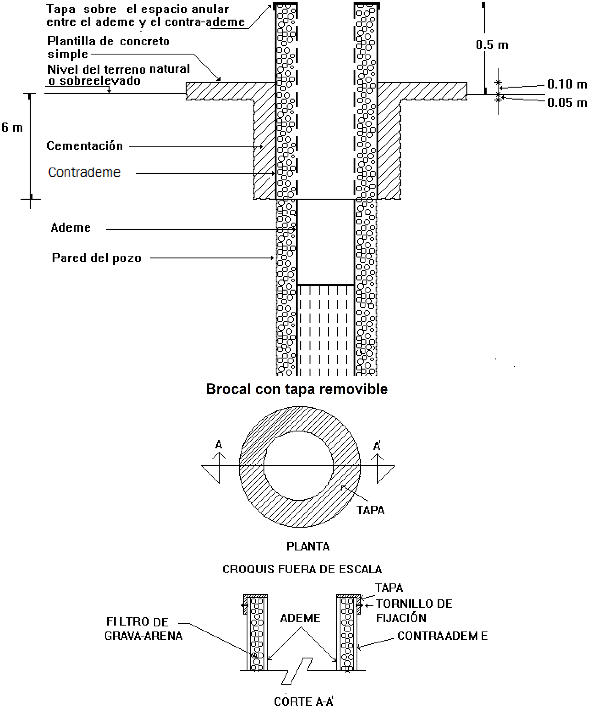 Tapa sobre el espacio anular entre el ademe y el contra-ademe

Plantilla de concreto simple

Nivel del terreno natural o sobreelevado

0.5 m

0.10 m

0.05 m

6 m

Cementación

Contrademe

Ademe

Pared del pozo

Brocal con tapa removible

A

A'

TAPA

PLANTA

CROQUIS FUERA DE ESCALA

TAPA

TORNILLO DE FIJACIÓN

FILTRO DE GRAVA-ARENA

ADEME

CONTRAADEM E

CORTE A-A'