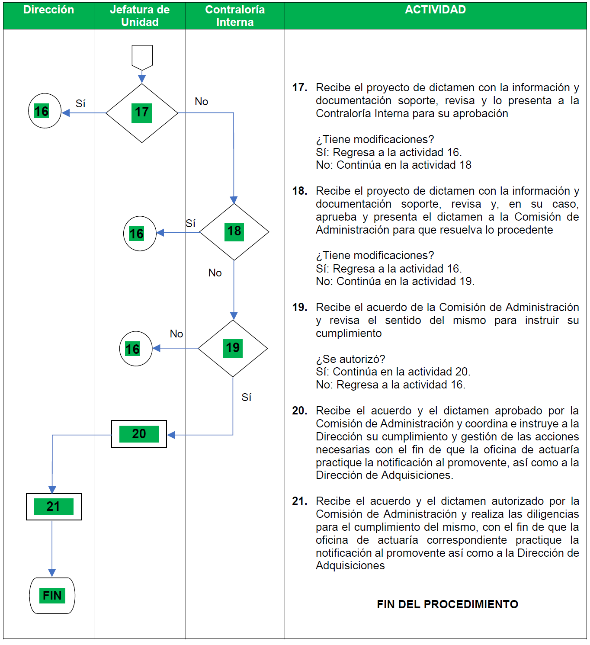 | Dirección | Jefatura de Unidad | Contraloría Interna | ACTIVIDAD |
|---|---|---|---|

16 Sí 17 No

16 Sí 18 No

16 No 19 Sí

20

21

FIN

17. Recibe el proyecto de dictamen con la información y documentación soporte, revisa y lo presenta a la Contraloría Interna para su aprobación

¿Tiene modificaciones?
Sí: Regresa a la actividad 16.
No: Continúa en la actividad 18

18. Recibe el proyecto de dictamen con la información y documentación soporte, revisa y, en su caso, aprueba y presenta el dictamen a la Comisión de Administración para que resuelva lo procedente

¿Tiene modificaciones?
Sí: Regresa a la actividad 16.
No: Continúa en la actividad 19.

19. Recibe el acuerdo de la Comisión de Administración y revisa el sentido del mismo para instruir su cumplimiento

¿Se autorizó?
Sí: Continúa en la actividad 20.
No: Regresa a la actividad 16.

20. Recibe el acuerdo y el dictamen aprobado por la Comisión de Administración y coordina e instruye a la Dirección su cumplimiento y gestión de las acciones necesarias con el fin de que la oficina de actuaría practique la notificación al promovente, así como a la Dirección de Adquisiciones.

21. Recibe el acuerdo y el dictamen autorizado por la Comisión de Administración y realiza las diligencias para el cumplimiento del mismo, con el fin de que la oficina de actuaría correspondiente practique la notificación al promovente así como a la Dirección de Adquisiciones

FIN DEL PROCEDIMIENTO