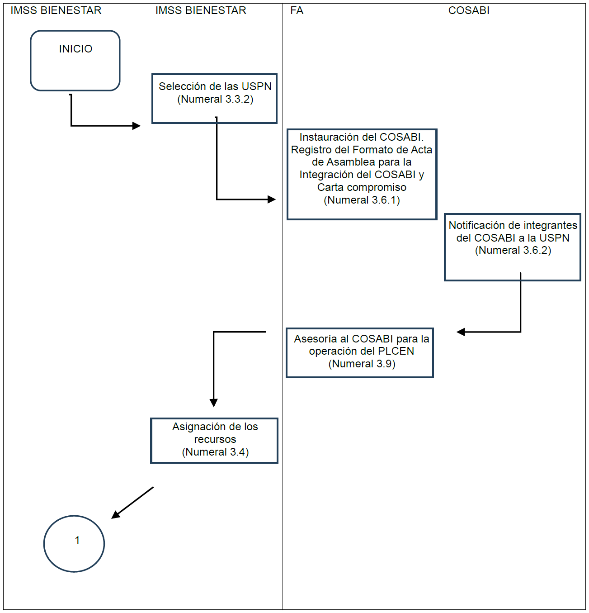 IMSS BIENESTAR IMSS BIENESTAR FA COSABI

INICIO

Selección de las USPN (Numeral 3.3.2)

Instauración del COSABI. Registro del Formato de Acta de Asamblea para la Integración del COSABI y Carta compromiso (Numeral 3.6.1)

Notificación de integrantes del COSABI a la USPN (Numeral 3.6.2)

Asesoría al COSABI para la operación del PLCEN (Numeral 3.9)

Asignación de los recursos (Numeral 3.4)

1