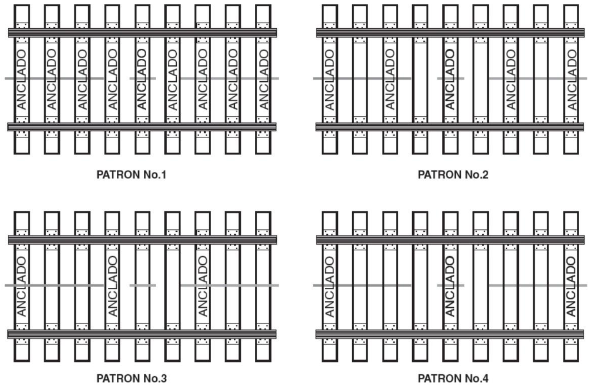 ANCLADO ANCLADO ANCLADO ANCLADO ANCLADO ANCLADO ANCLADO ANCLADO ANCLADO

PATRON No.1

ANCLADO ANCLADO ANCLADO ANCLADO ANCLADO

PATRON No.2

ANCLADO ANCLADO ANCLADO

PATRON No.3

ANCLADO ANCLADO ANCLADO

PATRON No.4