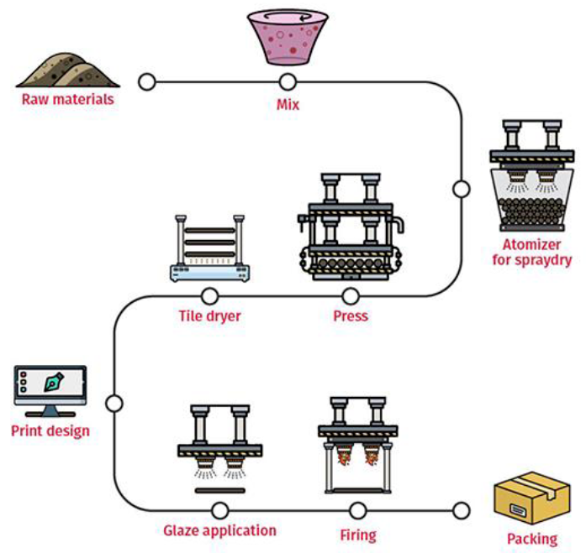 Raw materials

Mix

Atomizer for spraydry

Press

Tile dryer

Print design

Glaze application

Firing

Packing